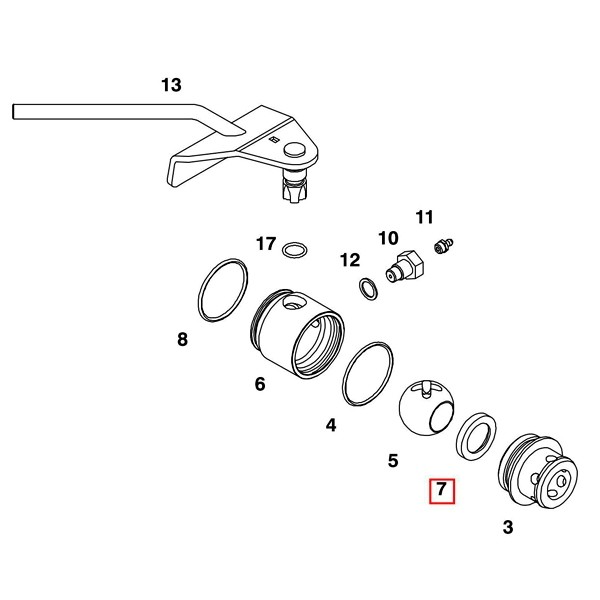 13

11
10
17
12

8

6

4

5

7

3